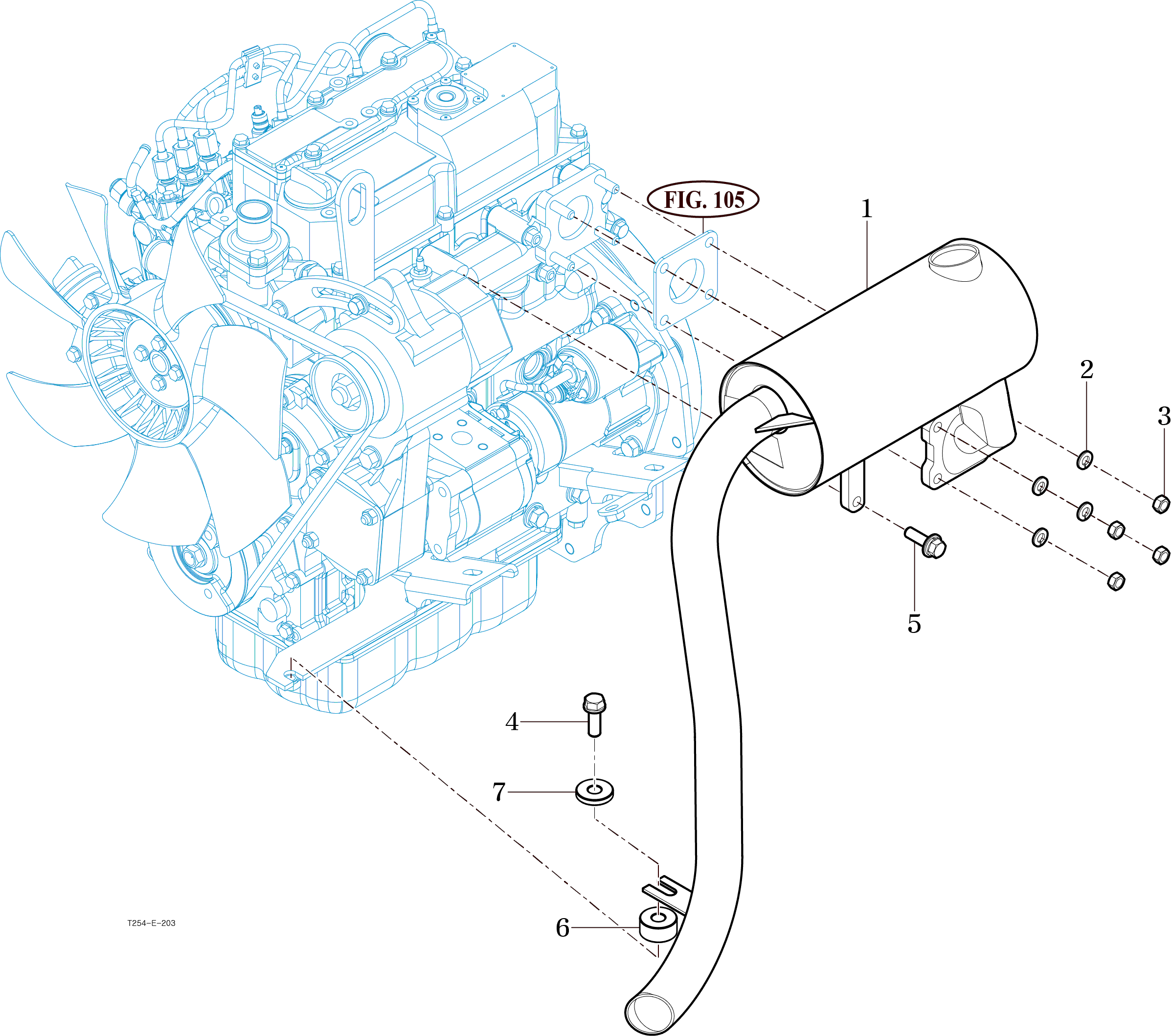 FIG. 105
1
2
3
5
4
7
6
T254-E-203